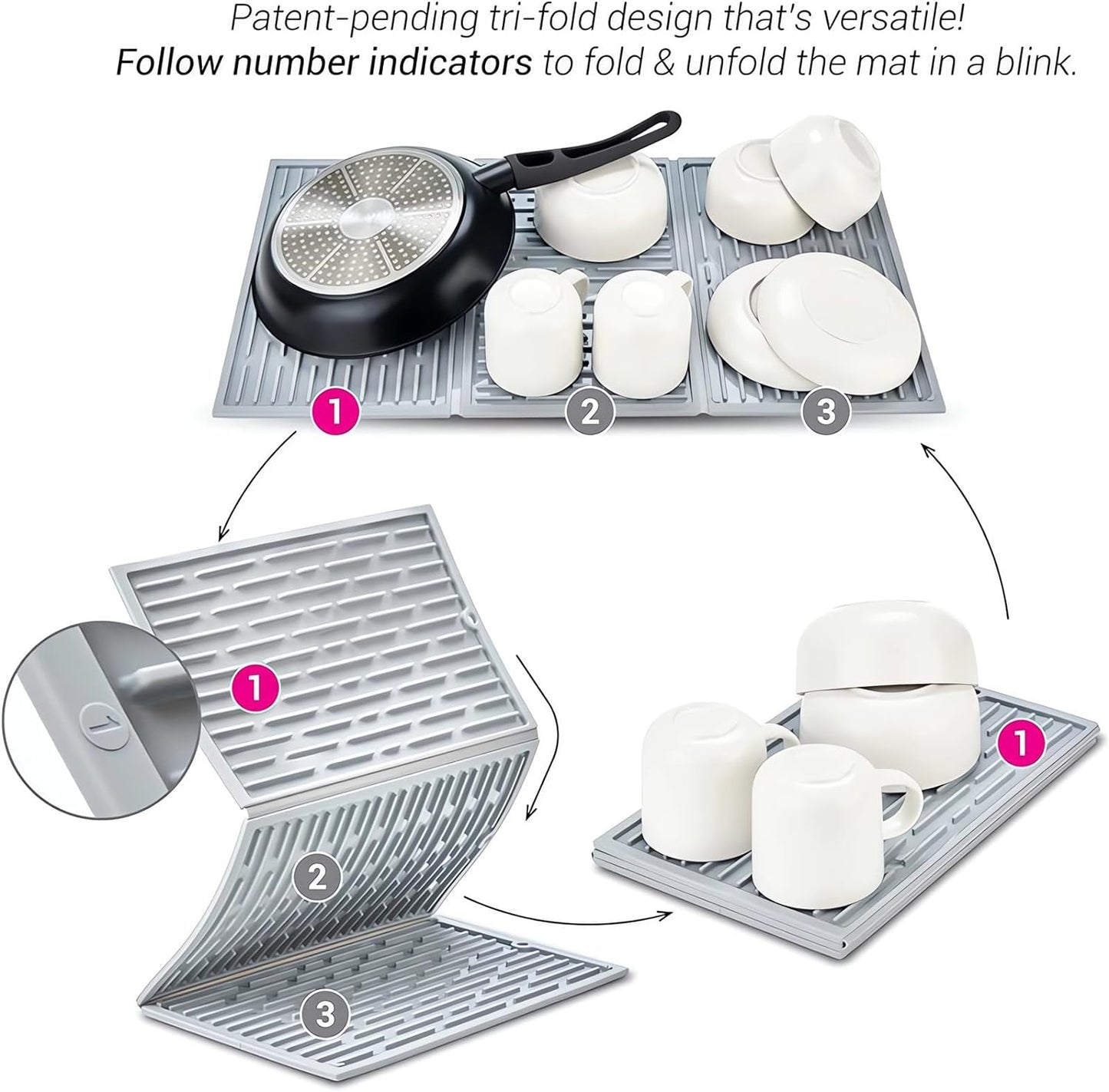 Patent-pending tri-fold design that's versatile!
Follow number indicators to fold & unfold the mat in a blink.

1
2
3

1
1
2
3

1